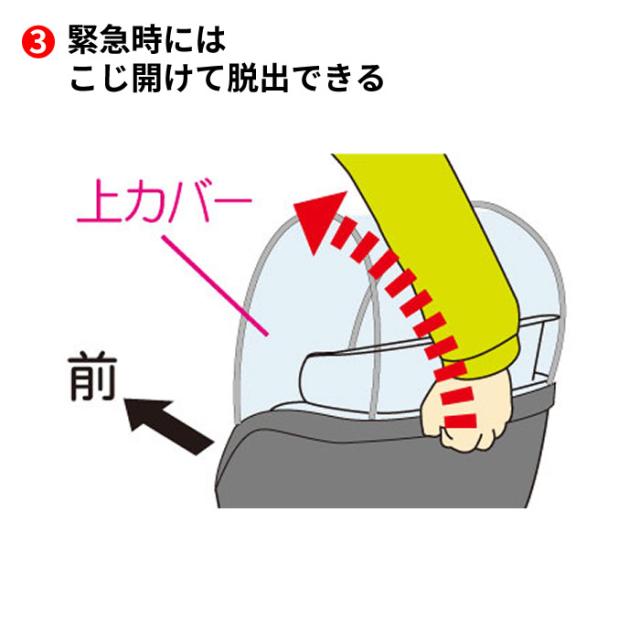 ❸ 緊急時には
こじ開けて脱出できる

上カバー

前