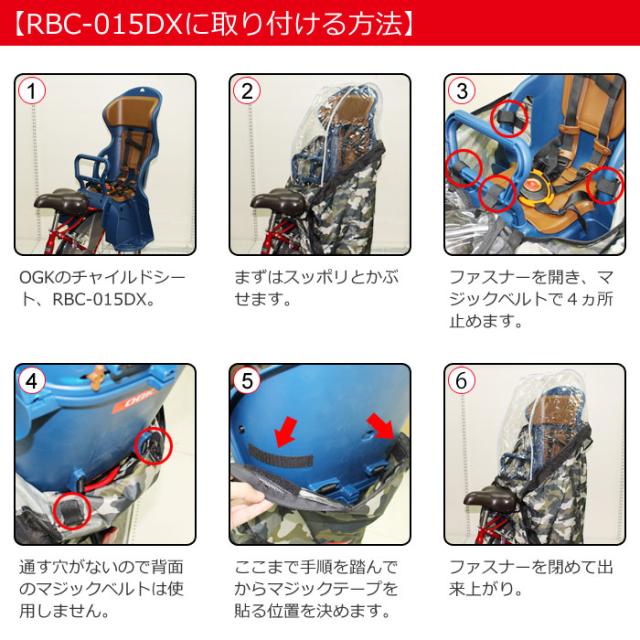 【RBC-015DXに取り付ける方法】

1

OGKのチャイルドシート、RBC-015DX。

2

まずはスッポリとかぶせます。

3

ファスナーを開き、マジックベルトで４ヵ所止めます。

4

OGK

通す穴がないので背面のマジックベルトは使用しません。

5

ここまで手順を踏んでからマジックテープを貼る位置を決めます。

6

ファスナーを閉めて出来上がり。