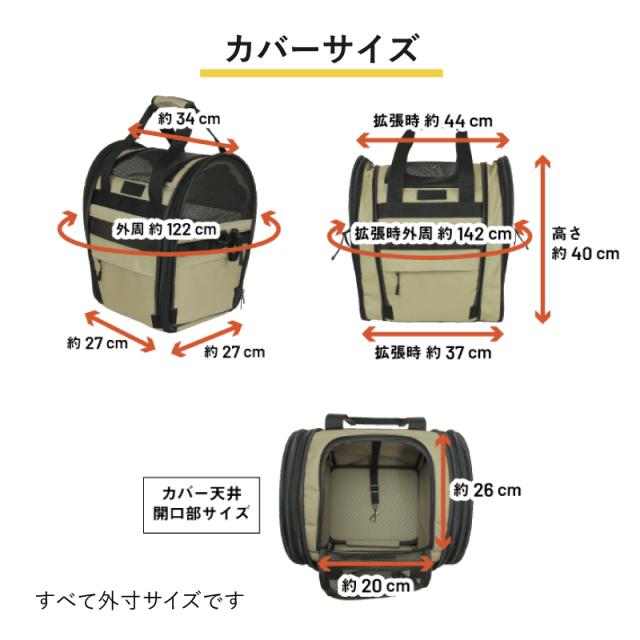 カバーサイズ

約 34 cm

外周 約 122 cm

約 27 cm

約 27 cm

拡張時 約 44 cm

拡張時外周 約 142 cm

高さ
約 40 cm

拡張時 約 37 cm

カバー天井
開口部サイズ

約 26 cm

約 20 cm

すべて外寸サイズです