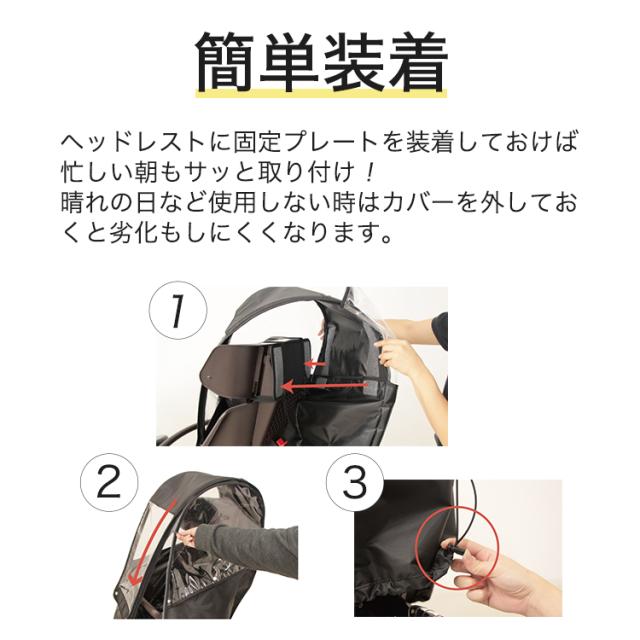 簡単装着

ヘッドレストに固定プレートを装着しておけば忙しい朝もサッと取り付け！
晴れの日など使用しない時はカバーを外しておくと劣化もしにくくなります。

1

2

3