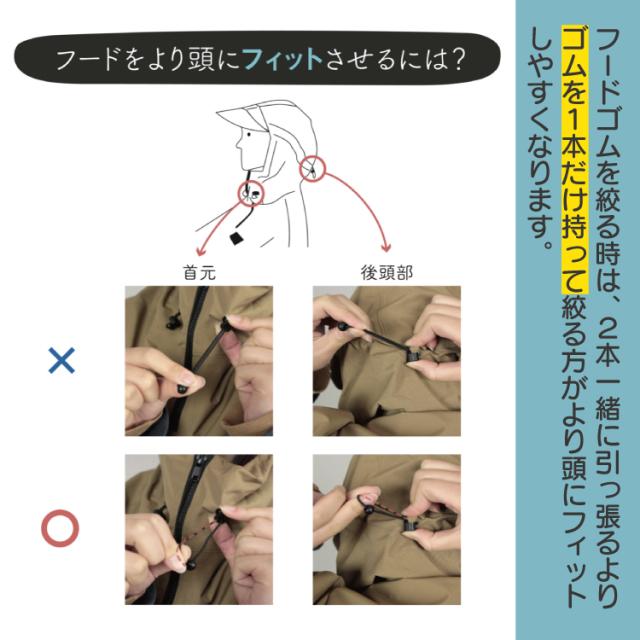 フードをより頭にフィットさせるには?

首元

後頭部

×

○

フードゴムを絞る時は、2本一緒に引っ張るよりゴムを1本だけ持って絞る方がより頭にフィットしやすくなります。