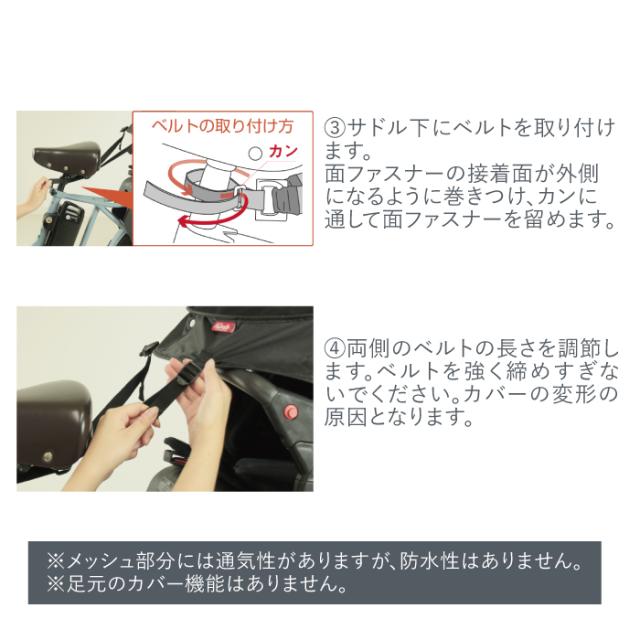 ベルトの取り付け方

カン

③サドル下にベルトを取り付けます。
面ファスナーの接着面が外側になるように巻きつけ、カンに通して面ファスナーを留めます。

④両側のベルトの長さを調節します。ベルトを強く締めすぎないでください。カバーの変形の原因となります。

※メッシュ部分には通気性がありますが、防水性はありません。
※足元のカバー機能はありません。