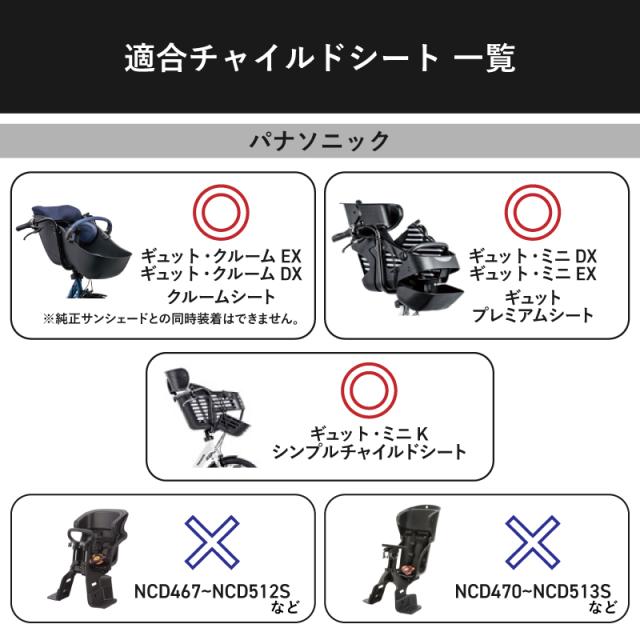 適合チャイルドシート 一覧

パナソニック

◎
ギュット・クルーム EX
ギュット・クルーム DX
クルームシート
※純正サンシェードとの同時装着はできません。

◎
ギュット・ミニ DX
ギュット・ミニ EX
ギュット
プレミアムシート

◎
ギュット・ミニ K
シンプルチャイルドシート

×
NCD467~NCD512S
など

×
NCD470~NCD513S
など