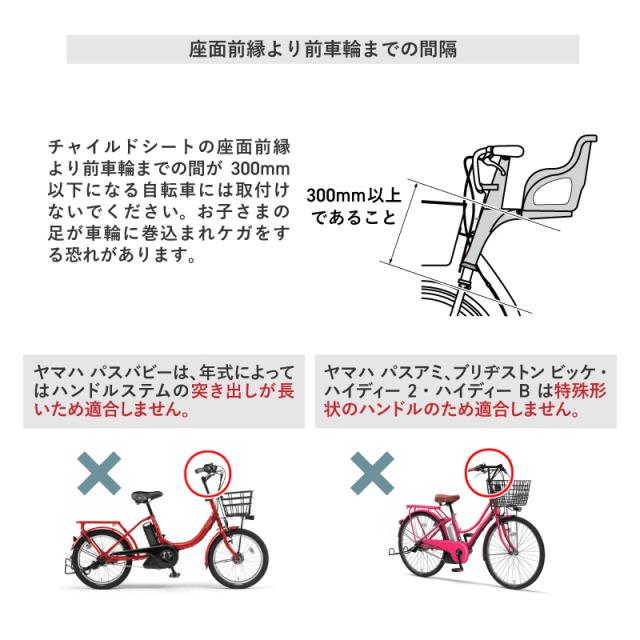 座面前縁より前車輪までの間隔

チャイルドシートの座面前縁より前車輪までの間が 300mm 以下になる自転車には取付けないでください。お子さまの足が車輪に巻込まれケガをする恐れがあります。

300mm以上であること

ヤマハ パスバビーは、年式によってはハンドルステムの突き出しが長いため適合しません。

ヤマハ パスアミ、ブリヂストン ビッケ・ハイディー 2・ハイディー B は特殊形状のハンドルのため適合しません。