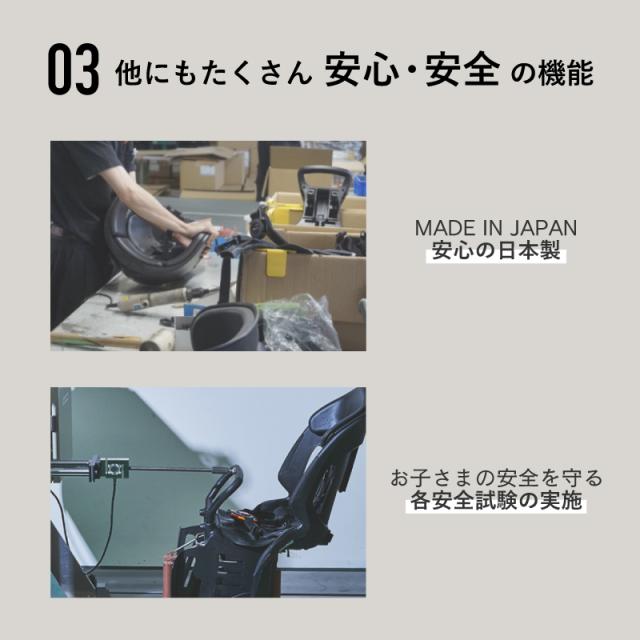 03 他にもたくさん 安心・安全 の機能

MADE IN JAPAN
安心の日本製

お子さまの安全を守る
各安全試験の実施