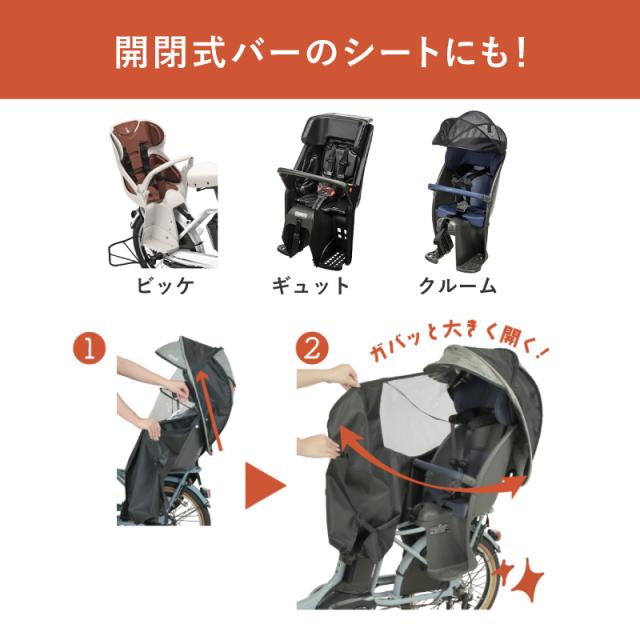 開閉式バーのシートにも!

ビッケ

ギュット

クルーム

1

2

ガバッと大きく開く!