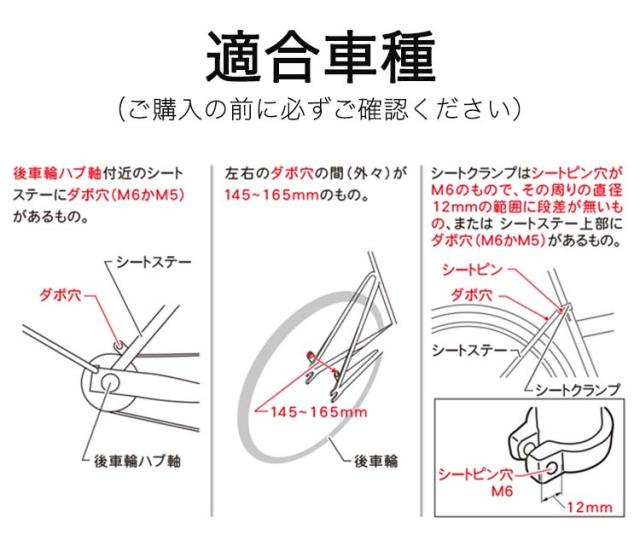 適合車種

（ご購入の前に必ずご確認ください）

後車輪ハブ軸付近のシートステーにダボ穴（M6かM5）があるもの。

シートステー

ダボ穴

後車輪ハブ軸

左右のダボ穴の間（外々）が145~165mmのもの。

145~165mm

後車輪

シートクランプはシートピン穴がM6のもので、その周りの直径12mmの範囲に段差が無いもの、または シートステー上部にダボ穴（M6かM5）があるもの。

シートピン

ダボ穴

シートステー

シートクランプ

シートピン穴 M6

12mm