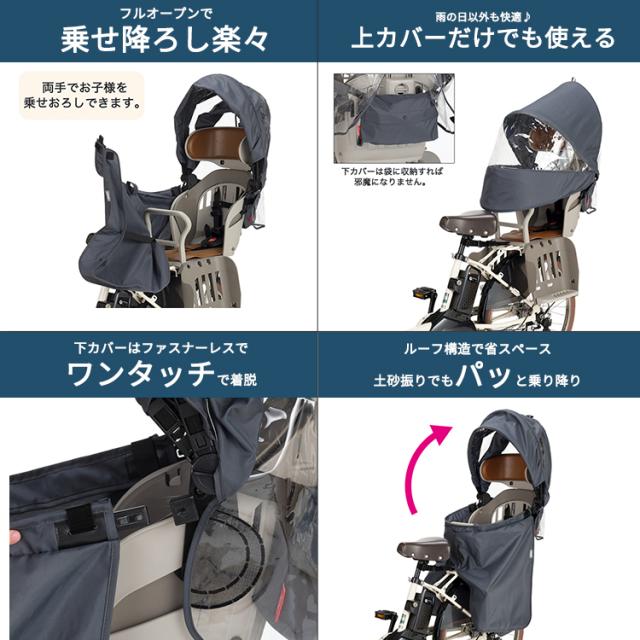 フルオープンで
乗せ降ろし楽々

両手でお子様を乗せおろしできます。

雨の日以外も快適♪
上カバーだけでも使える

下カバーは袋に収納すれば邪魔になりません。

下カバーはファスナーレスで
ワンタッチで着脱

ルーフ構造で省スペース
土砂振りでもパッと乗り降り