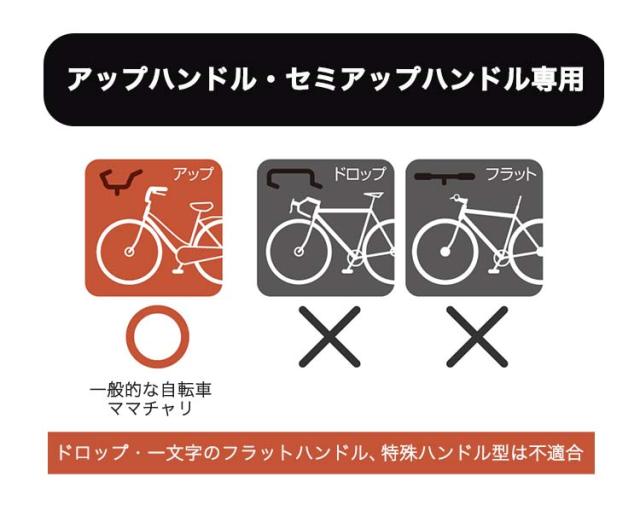 アップハンドル・セミアップハンドル専用

アップ

ドロップ

フラット

一般的な自転車
ママチャリ

ドロップ・一文字のフラットハンドル、特殊ハンドル型は不適合