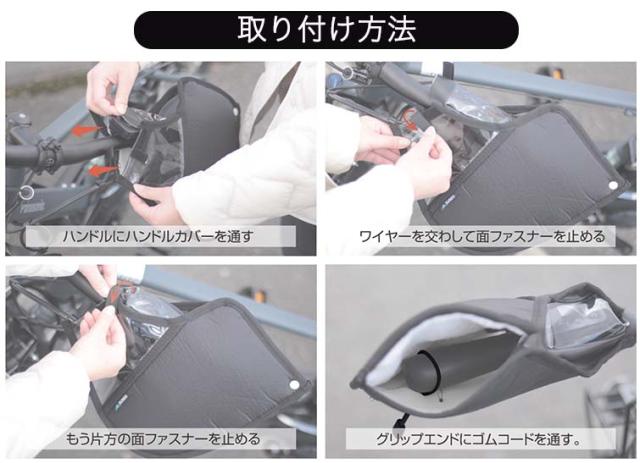 取り付け方法

ハンドルにハンドルカバーを通す

ワイヤーを交わして面ファスナーを止める

もう片方の面ファスナーを止める

グリップエンドにゴムコードを通す。