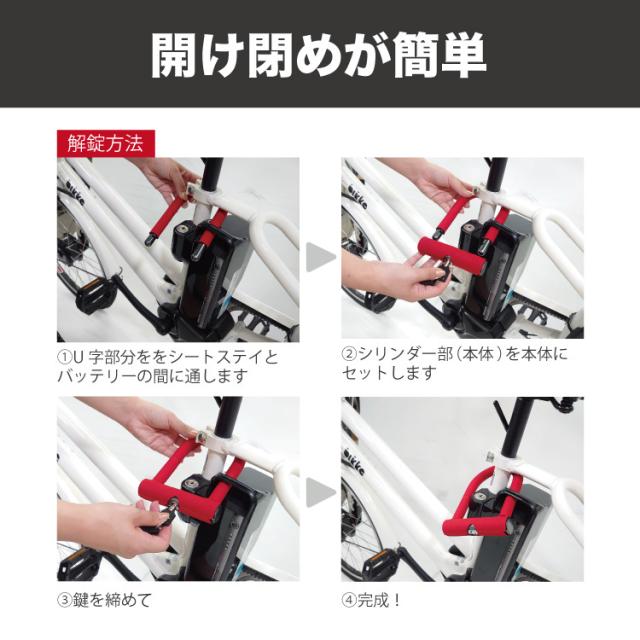 開け閉めが簡単

解錠方法

①U 字部分ををシートステイとバッテリーの間に通します

②シリンダー部（本体）を本体にセットします

③鍵を締めて

④完成！