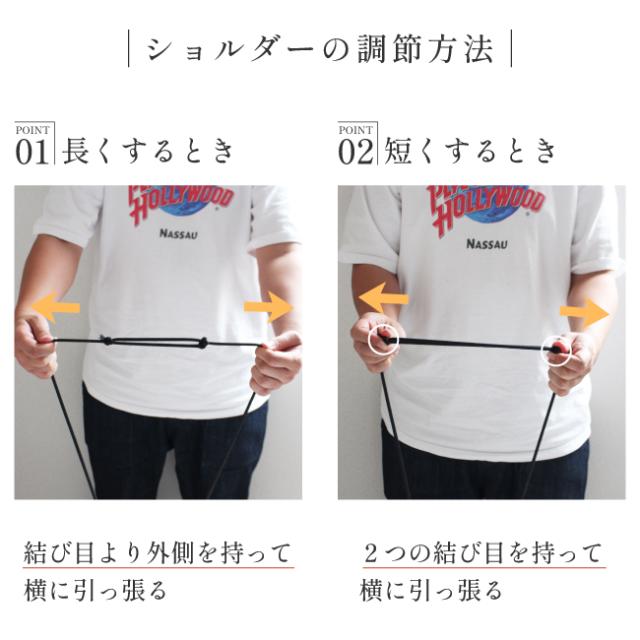 ショルダーの調節方法

POINT
01 長くするとき

HOLLYWOOD
NASSAU

結び目より外側を持って
横に引っ張る

POINT
02 短くするとき

HOLLYWOOD
NASSAU

2つの結び目を持って
横に引っ張る