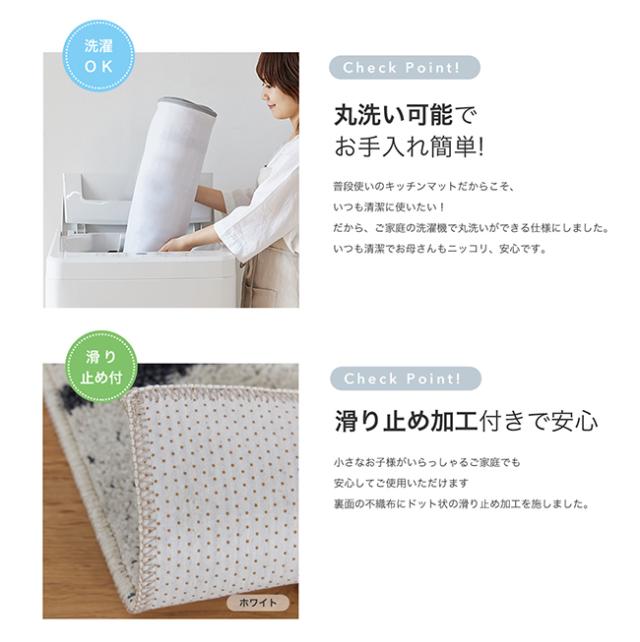 洗濯
OK

Check Point!

丸洗い可能で
お手入れ簡単!

普段使いのキッチンマットだからこそ、
いつも清潔に使いたい！
だから、ご家庭の洗濯機で丸洗いができる仕様にしました。
いつも清潔でお母さんもニッコリ、安心です。

滑り
止め付

Check Point!

滑り止め加工付きで安心

小さなお子様がいらっしゃるご家庭でも
安心してご使用いただけます
裏面の不織布にドット状の滑り止め加工を施しました。

ホワイト