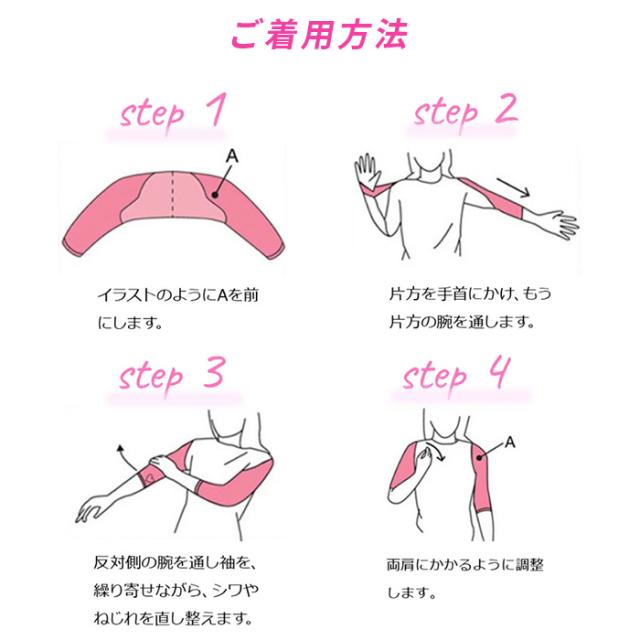 ご着用方法

step 1

A

イラストのようにAを前にします。

step 2

片方を手首にかけ、もう片方の腕を通します。

step 3

反対側の腕を通し袖を、繰り寄せながら、シワやねじれを直し整えます。

step 4

A

両肩にかかるように調整します。