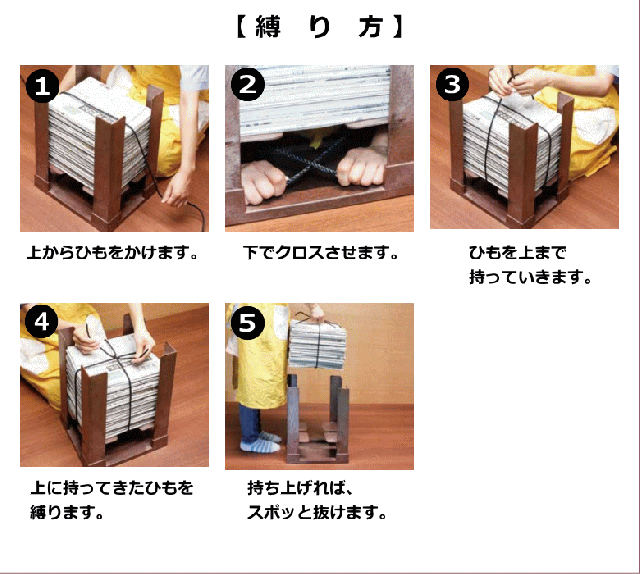 【縛り方】

1

上からひもをかけます。

2

下でクロスさせます。

3

ひもを上まで持っていきます。

4

上に持ってきたひもを縛ります。

5

持ち上げれば、スポッと抜けます。