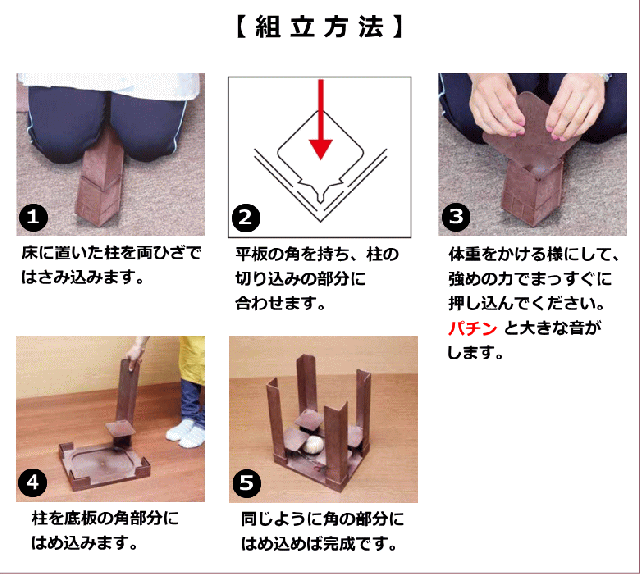 【組立方法】

1
床に置いた柱を両ひざではさみ込みます。

2
平板の角を持ち、柱の切り込みの部分に合わせます。

3
体重をかける様にして、強めの力でまっすぐに押し込んでください。パチン と大きな音がします。

4
柱を底板の角部分にはめ込みます。

5
同じように角の部分にはめ込めば完成です。