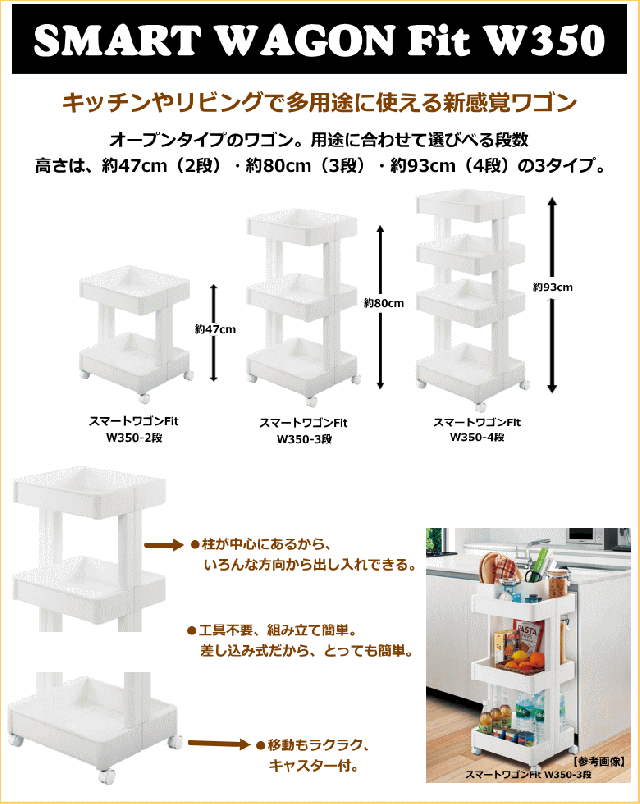 SMART WAGON Fit W350

キッチンやリビングで多用途に使える新感覚ワゴン

オープンタイプのワゴン。用途に合わせて選びべる段数
高さは、約47cm（2段）・約80cm（3段）・約93cm（4段）の3タイプ。

約47cm

約80cm

約93cm

スマートワゴンFit W350-2段

スマートワゴンFit W350-3段

スマートワゴンFit W350-4段

●柱が中心にあるから、いろんな方向から出し入れできる。

●工具不要、組み立て簡単。差し込み式だから、とっても簡単。

●移動もラクラク、キャスター付。

PASTA

【参考画像】
スマートワゴンFit W350-3段