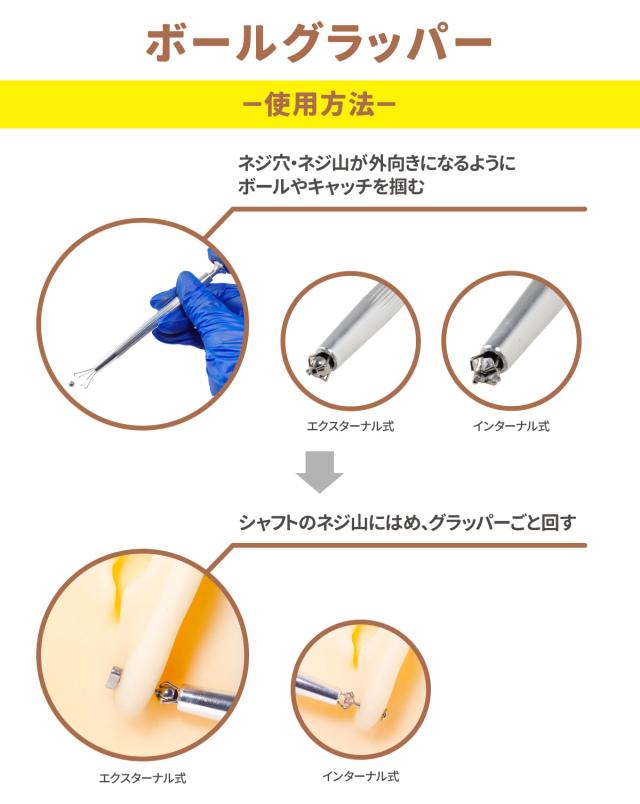 ボールグラッパー

ー使用方法ー

ネジ穴・ネジ山が外向きになるように ボールやキャッチを掴む

エクスターナル式

インターナル式

シャフトのネジ山にはめ、グラッパーごと回す

エクスターナル式

インターナル式