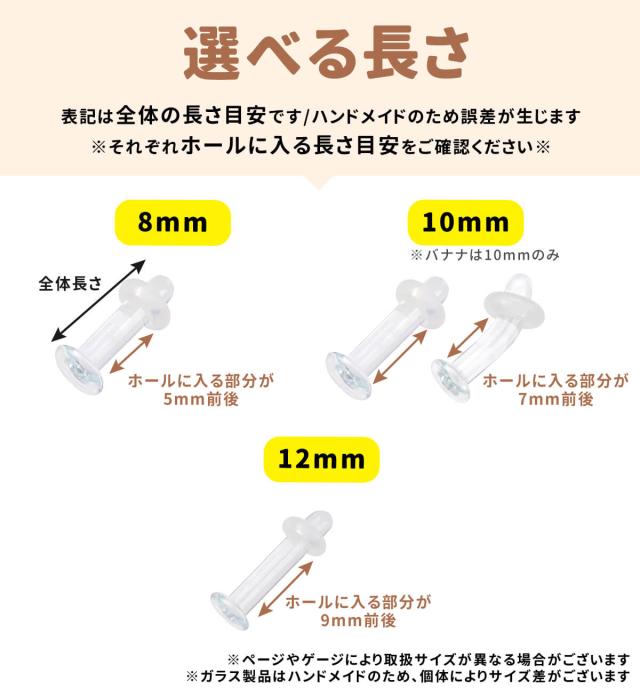 選べる長さ

表記は全体の長さ目安です/ハンドメイドのため誤差が生じます
※それぞれホールに入る長さ目安をご確認ください※

8mm

全体長さ

ホールに入る部分が
5mm前後

10mm

※バナナは10mmのみ

ホールに入る部分が
7mm前後

12mm

ホールに入る部分が
9mm前後

※ページやゲージにより取扱サイズが異なる場合がございます
※ガラス製品はハンドメイドのため、個体によりサイズ差がございます