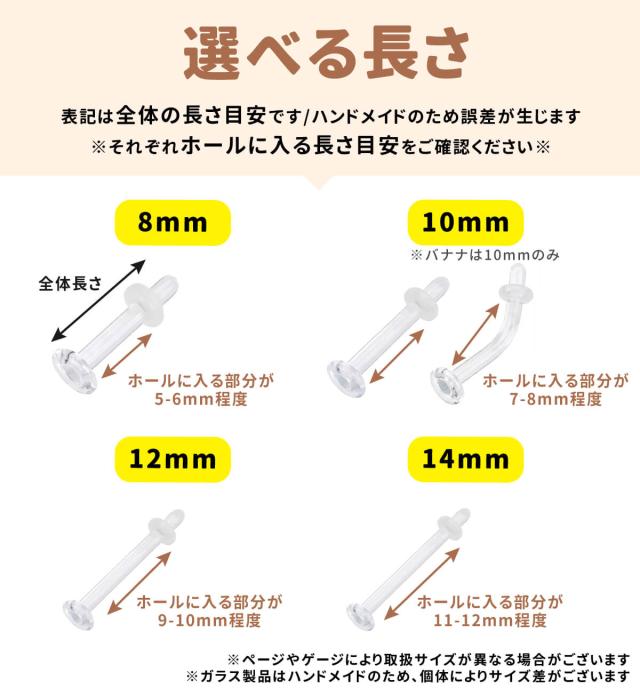 選べる長さ

表記は全体の長さ目安です/ハンドメイドのため誤差が生じます
※それぞれホールに入る長さ目安をご確認ください※

8mm

全体長さ

ホールに入る部分が
5-6mm程度

10mm

※バナナは10mmのみ

ホールに入る部分が
7-8mm程度

12mm

ホールに入る部分が
9-10mm程度

14mm

ホールに入る部分が
11-12mm程度

※ページやゲージにより取扱サイズが異なる場合がございます
※ガラス製品はハンドメイドのため、個体によりサイズ差がございます