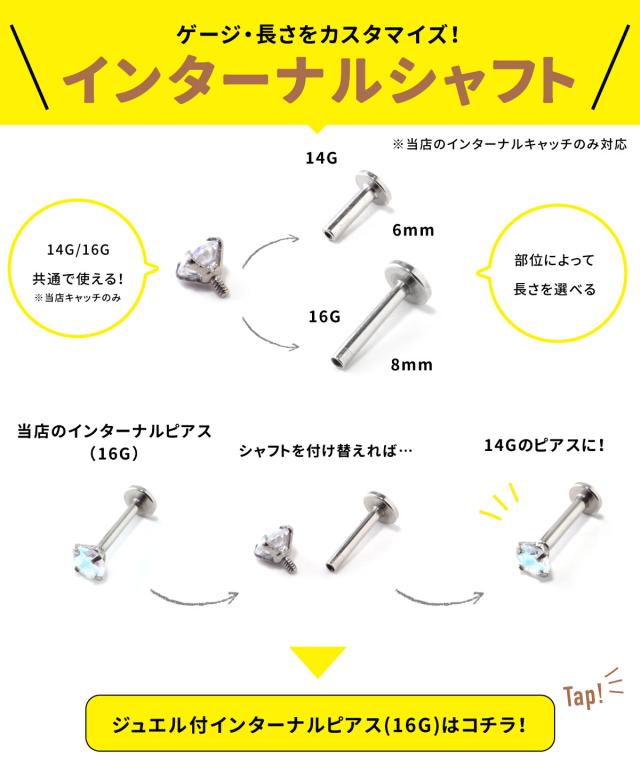 ゲージ・長さをカスタマイズ!
インターナルシャフト

※当店のインターナルキャッチのみ対応

14G/16G
共通で使える!
※当店キャッチのみ

14G
6mm

16G
8mm

部位によって
長さを選べる

当店のインターナルピアス
(16G)

シャフトを付け替えれば…

14Gのピアスに!

Tap!

ジュエル付インターナルピアス(16G)はコチラ!