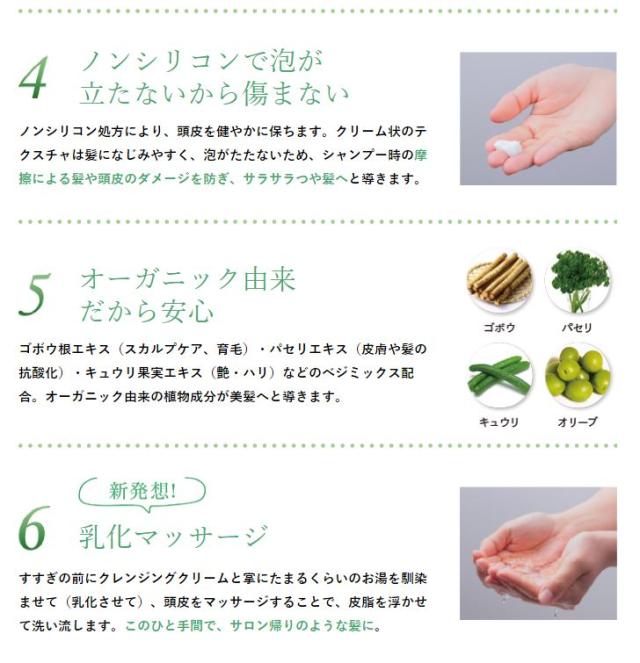 4 ノンシリコンで泡が立たないから傷まない

ノンシリコン処方により、頭皮を健やかに保ちます。クリーム状のテクスチャは髪になじみやすく、泡がたたないため、シャンプー時の摩擦による髪や頭皮のダメージを防ぎ、サラサラつや髪へと導きます。

5 オーガニック由来だから安心

ゴボウ根エキス（スカルプケア、育毛）・パセリエキス（皮膚や髪の抗酸化）・キュウリ果実エキス（艶・ハリ）などのベジミックス配合。オーガニック由来の植物成分が美髪へと導きます。

ゴボウ

パセリ

キュウリ

オリーブ

新発想!

6 乳化マッサージ

すすぎの前にクレンジングクリームと掌にたまるくらいのお湯を馴染ませて（乳化させて）、頭皮をマッサージすることで、皮脂を浮かせて洗い流します。このひと手間で、サロン帰りのような髪に。