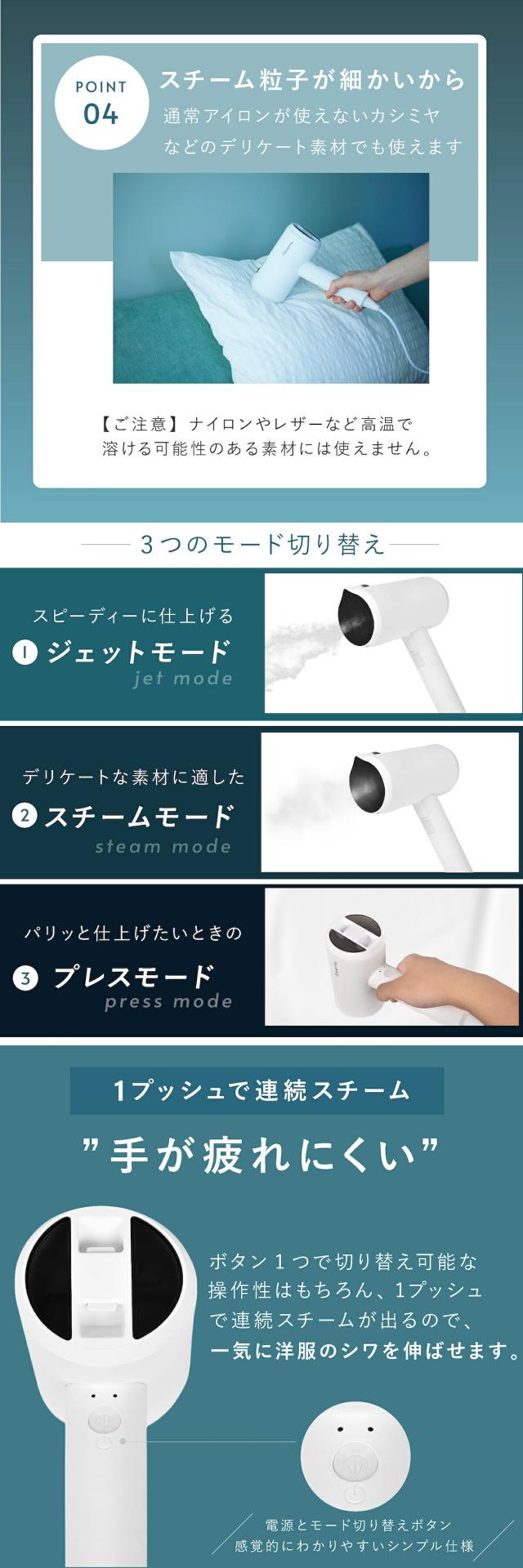 POINT
04

スチーム粒子が細かいから

通常アイロンが使えないカシミヤなどのデリケート素材でも使えます

【ご注意】ナイロンやレザーなど高温で溶ける可能性のある素材には使えません。

3つのモード切り替え

スピーディーに仕上げる
1 ジェットモード
jet mode

デリケートな素材に適した
2 スチームモード
steam mode

パリッと仕上げたいときの
3 プレスモード
press mode

1プッシュで連続スチーム

”手が疲れにくい”

ボタン1つで切り替え可能な操作性はもちろん、1プッシュで連続スチームが出るので、一気に洋服のシワを伸ばせます。

電源とモード切り替えボタン
感覚的にわかりやすいシンプル仕様