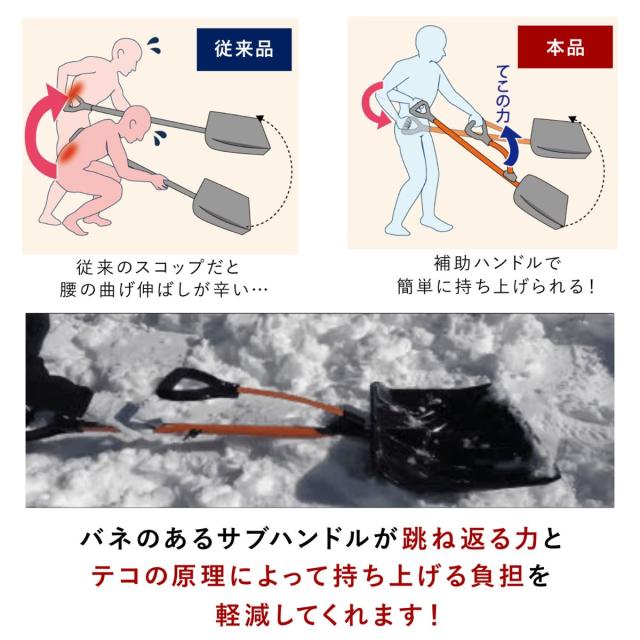 従来品

従来のスコップだと
腰の曲げ伸ばしが辛い…

本品

てこの力

補助ハンドルで
簡単に持ち上げられる！

バネのあるサブハンドルが跳ね返る力と
テコの原理によって持ち上げる負担を
軽減してくれます！