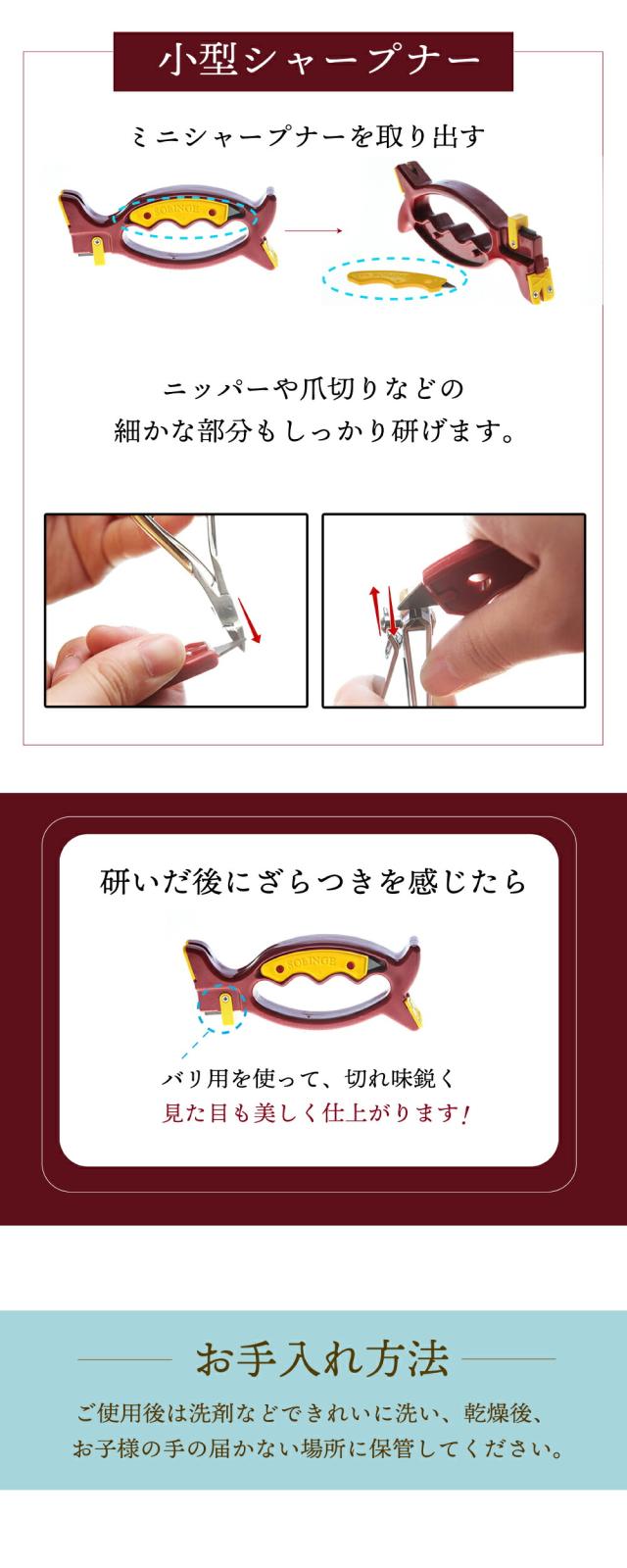 小型シャープナー

ミニシャープナーを取り出す

SOLINGE

ニッパーや爪切りなどの
細かな部分もしっかり研げます。

研いだ後にざらつきを感じたら

SOLINGE

バリ用を使って、切れ味鋭く
見た目も美しく仕上がります!

お手入れ方法

ご使用後は洗剤などできれいに洗い、乾燥後、
お子様の手の届かない場所に保管してください。