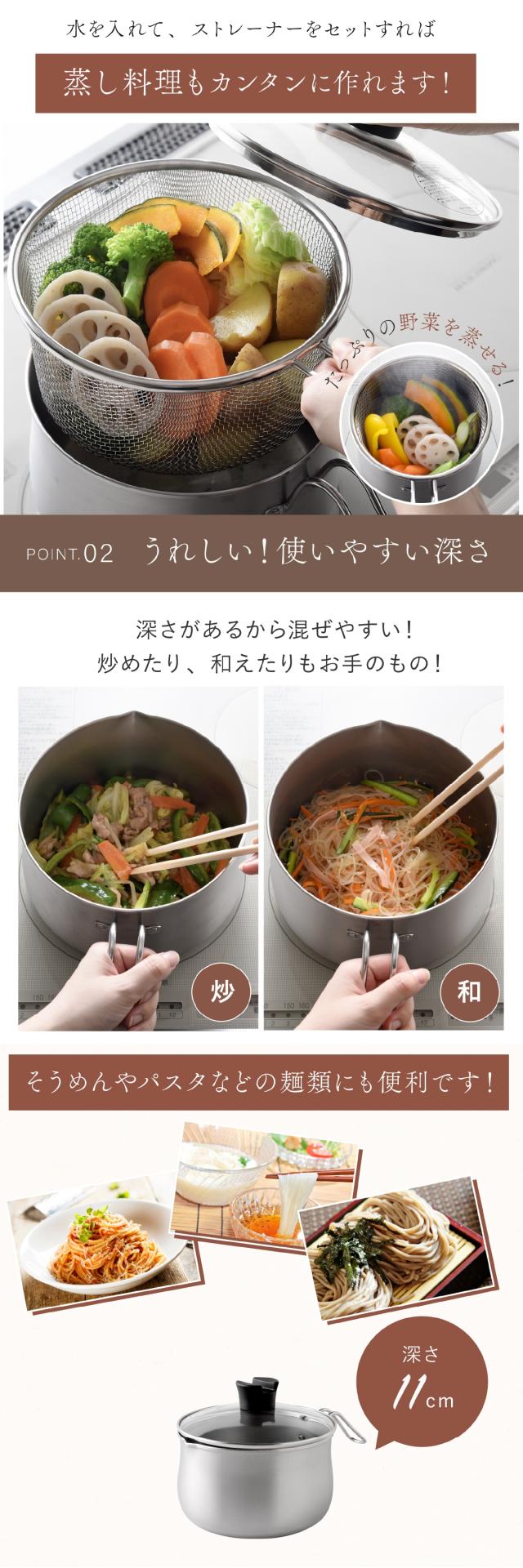 水を入れて、ストレーナーをセットすれば

蒸し料理もカンタンに作れます！

たっぷりの野菜を蒸せる！

POINT.02　うれしい！使いやすい深さ

深さがあるから混ぜやすい！
炒めたり、和えたりもお手のもの！

炒

和

そうめんやパスタなどの麺類にも便利です！

深さ
11cm