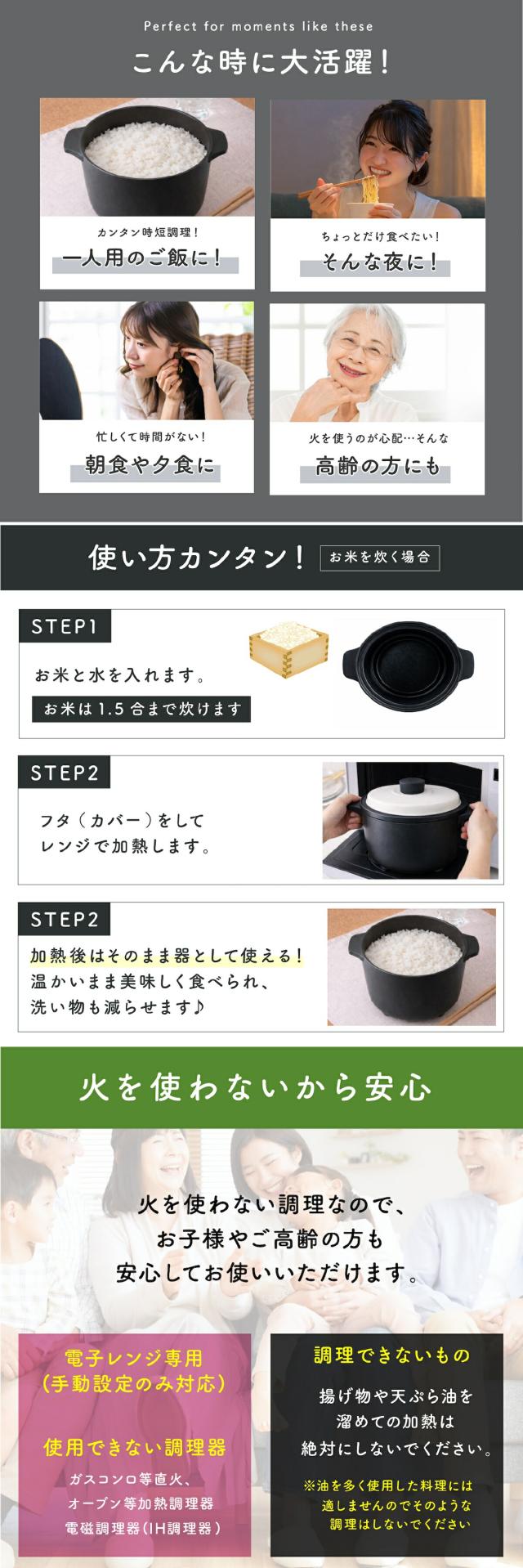 Perfect for moments like these

こんな時に大活躍！

カンタン時短調理！
一人用のご飯に！

ちょっとだけ食べたい！
そんな夜に！

忙しくて時間がない！
朝食や夕食に

火を使うのが心配…そんな
高齢の方にも

使い方カンタン！ お米を炊く場合

STEP1
お米と水を入れます。
お米は1.5合まで炊けます

STEP2
フタ（カバー）をして
レンジで加熱します。

STEP2
加熱後はそのまま器として使える！
温かいまま美味しく食べられ、
洗い物も減らせます♪

火を使わないから安心

火を使わない調理なので、
お子様やご高齢の方も
安心してお使いいただけます。

電子レンジ専用
(手動設定のみ対応)

使用できない調理器
ガスコンロ等直火、
オーブン等加熱調理器
電磁調理器(IH調理器)

調理できないもの
揚げ物や天ぷら油を
溜めての加熱は
絶対にしないでください。

※油を多く使用した料理には
適しませんのでそのような
調理はしないでください