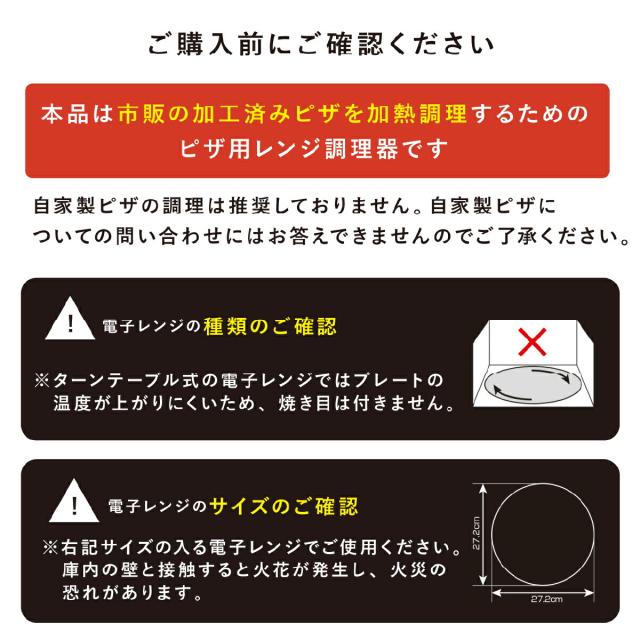 ご購入前にご確認ください

本品は市販の加工済みピザを加熱調理するためのピザ用レンジ調理器です

自家製ピザの調理は推奨しておりません。自家製ピザについての問い合わせにはお答えできませんのでご了承ください。

!

電子レンジの種類のご確認

※ターンテーブル式の電子レンジではプレートの温度が上がりにくいため、焼き目は付きません。

!

電子レンジのサイズのご確認

※右記サイズの入る電子レンジでご使用ください。庫内の壁と接触すると火花が発生し、火災の恐れがあります。

27.2cm

27.2cm