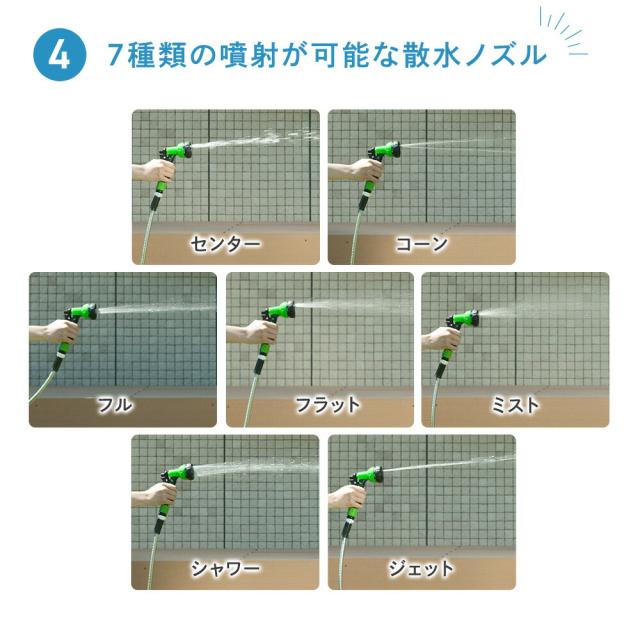 4 7種類の噴射が可能な散水ノズル

センター

コーン

フル

フラット

ミスト

シャワー

ジェット