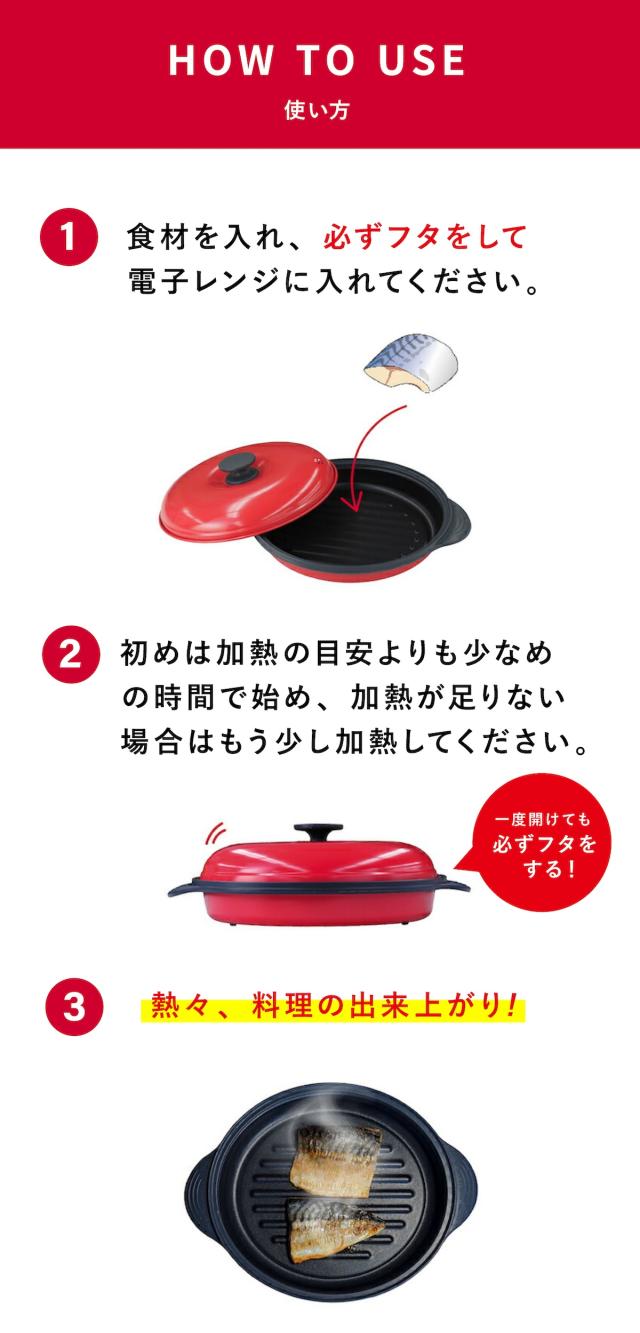 HOW TO USE
使い方

1 食材を入れ、必ずフタをして電子レンジに入れてください。

2 初めは加熱の目安よりも少なめの時間で始め、加熱が足りない場合はもう少し加熱してください。

一度開けても必ずフタをする！

3 熱々、料理の出来上がり！