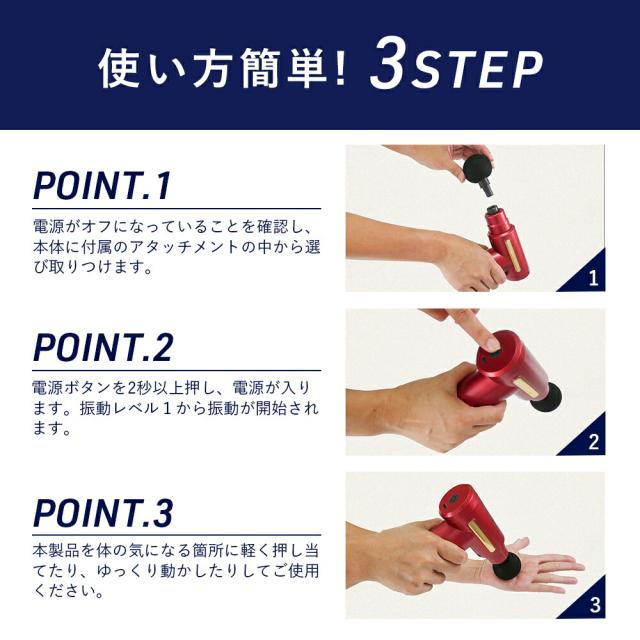 使い方簡単! 3STEP

POINT.1

電源がオフになっていることを確認し、本体に付属のアタッチメントの中から選び取りつけます。

1

POINT.2

電源ボタンを2秒以上押し、電源が入ります。振動レベル１から振動が開始されます。

2

POINT.3

本製品を体の気になる箇所に軽く押し当てたり、ゆっくり動かしたりしてご使用ください。

3