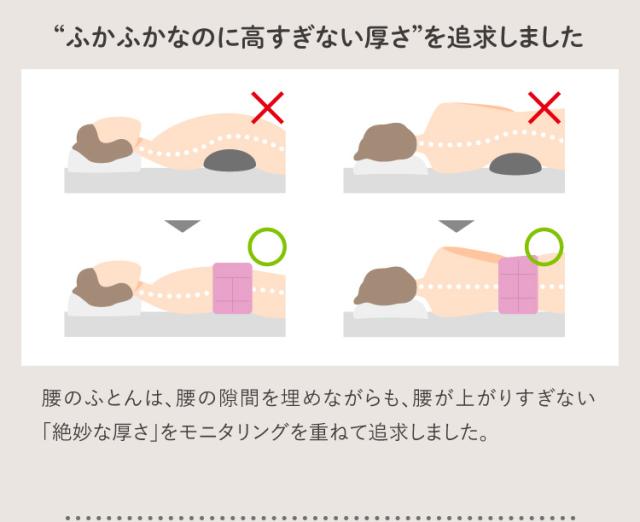 “ふかふかなのに高すぎない厚さ”を追求しました

腰のふとんは、腰の隙間を埋めながらも、腰が上がりすぎない「絶妙な厚さ」をモニタリングを重ねて追求しました。