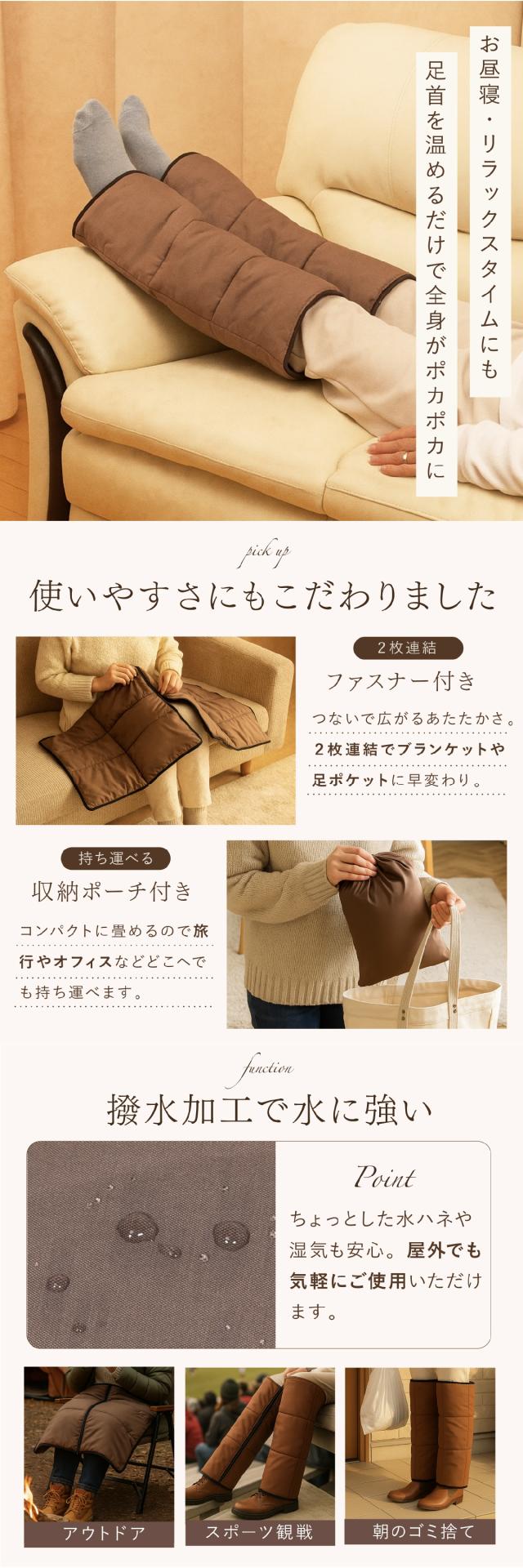 お昼寝・リラックスタイムにも
足首を温めるだけで全身がポカポカに

pick up

使いやすさにもこだわりました

2枚連結

ファスナー付き

つないで広がるあたたかさ。2枚連結でブランケットや足ポケットに早変わり。

持ち運べる

収納ポーチ付き

コンパクトに畳めるので旅行やオフィスなどどこへでも持ち運べます。

function

撥水加工で水に強い

Point

ちょっとした水ハネや湿気も安心。屋外でも気軽にご使用いただけます。

アウトドア

スポーツ観戦

朝のゴミ捨て