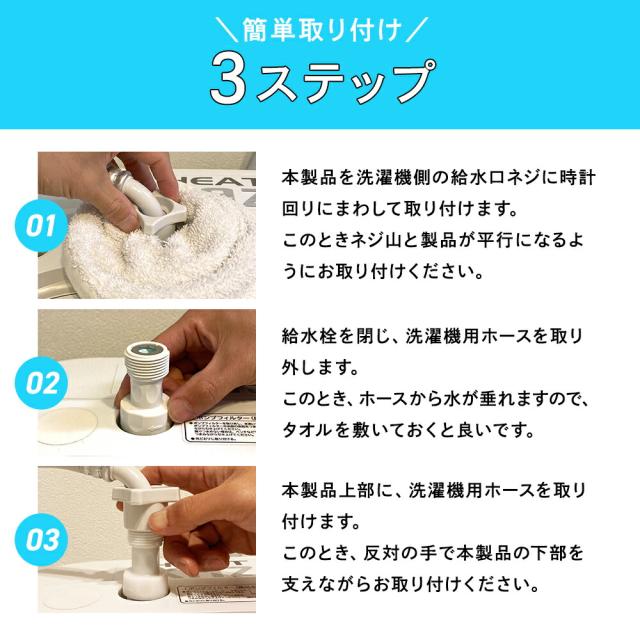 ＼簡単取り付け／
3ステップ

01

本製品を洗濯機側の給水口ネジに時計回りにまわして取り付けます。
このときネジ山と製品が平行になるようにお取り付けください。

02

給水栓を閉じ、洗濯機用ホースを取り外します。
このとき、ホースから水が垂れますので、タオルを敷いておくと良いです。

03

本製品上部に、洗濯機用ホースを取り付けます。
このとき、反対の手で本製品の下部を支えながらお取り付けください。