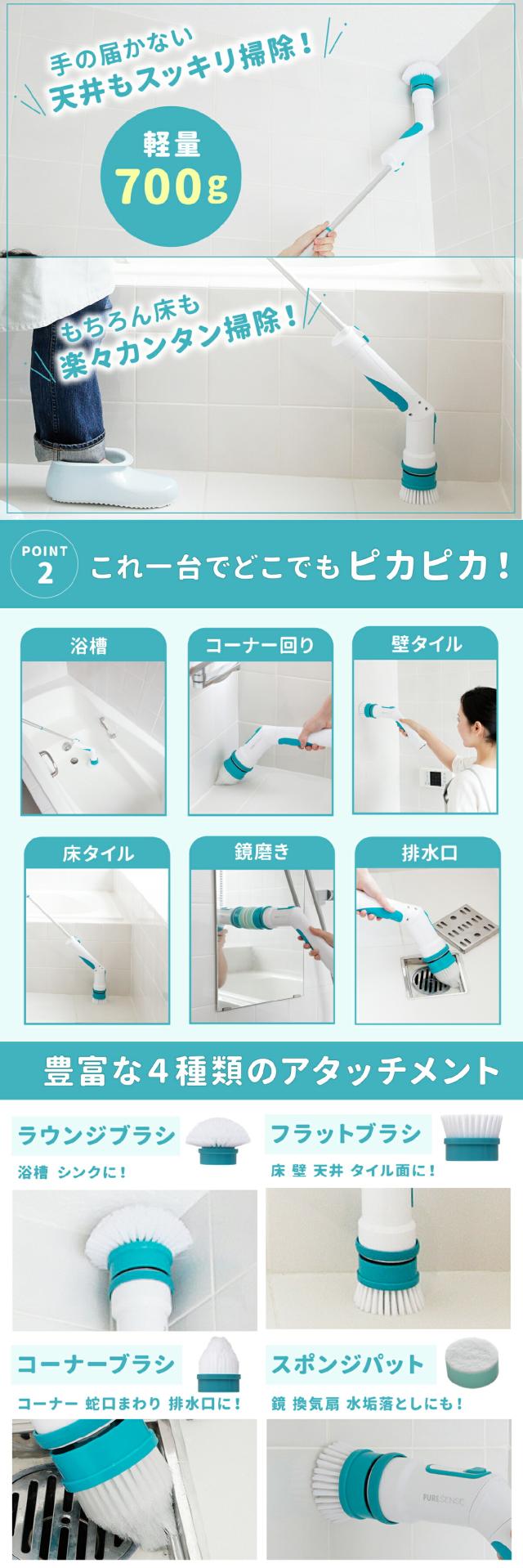 手の届かない
天井もスッキリ掃除！

軽量
700g

もちろん床も
楽々カンタン掃除！

POINT 2

これ一台でどこでもピカピカ！

浴槽

コーナー回り

壁タイル

床タイル

鏡磨き

排水口

豊富な4種類のアタッチメント

ラウンジブラシ

浴槽 シンクに！

フラットブラシ

床 壁 天井 タイル面に！

コーナーブラシ

コーナー 蛇口まわり 排水口に！

スポンジパット

鏡 換気扇 水垢落としにも！

PURESENSE