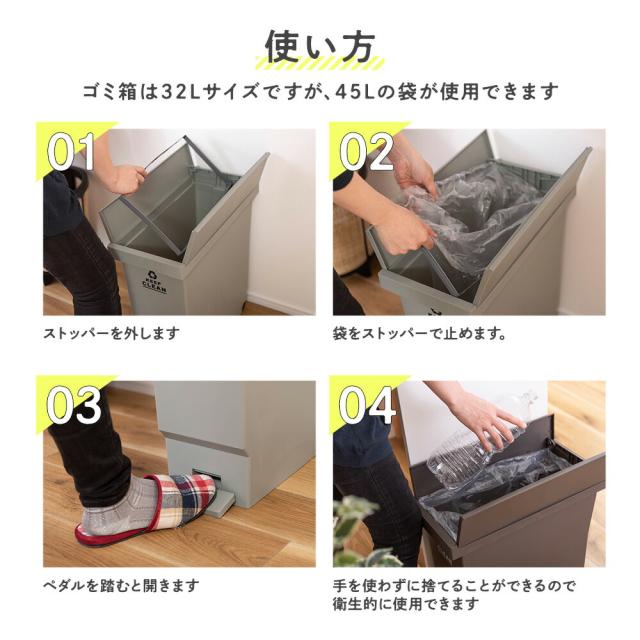 使い方

ゴミ箱は32Lサイズですが、45Lの袋が使用できます

01

KEEP CLEAN

ストッパーを外します

02

袋をストッパーで止めます。

03

ペダルを踏むと開きます

04

手を使わずに捨てることができるので衛生的に使用できます