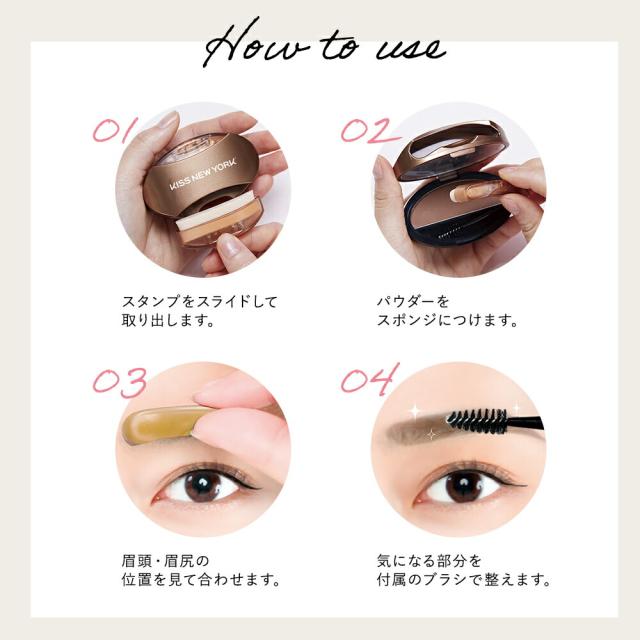 How to use

01

KISS NEW YORK

スタンプをスライドして
取り出します。

02

パウダーを
スポンジにつけます。

03

眉頭・眉尻の
位置を見て合わせます。

04

気になる部分を
付属のブラシで整えます。