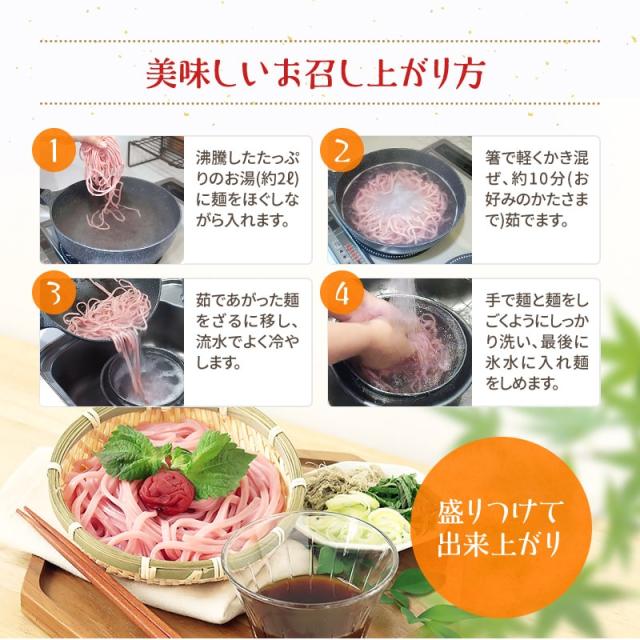 美味しいお召し上がり方

1
沸騰したたっぷりのお湯(約2ℓ)に麺をほぐしながら入れます。

2
箸で軽くかき混ぜ、約10分(お好みのかたさまで)茹でます。

3
茹であがった麺をざるに移し、流水でよく冷やします。

4
手で麺と麺をしごくようにしっかり洗い、最後に氷水に入れ麺をしめます。

盛りつけて出来上がり