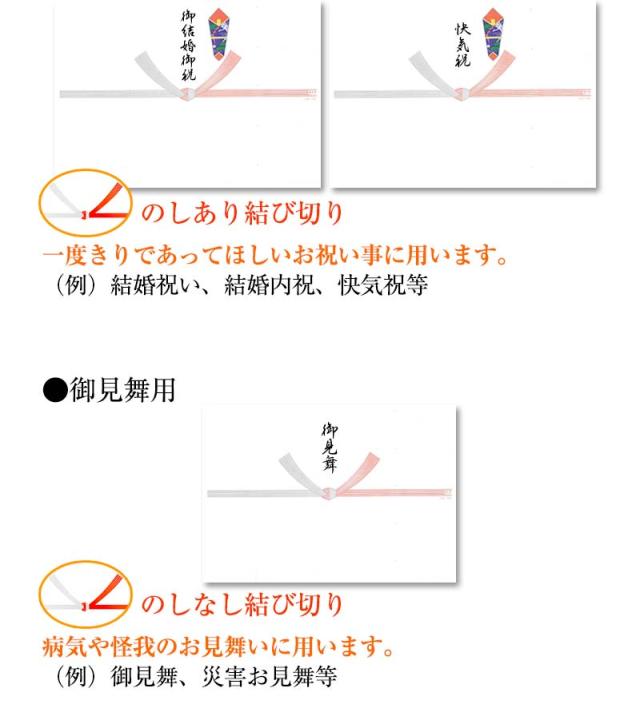 御結婚御祝

快気祝

のしあり結び切り

一度きりであってほしいお祝い事に用います。
（例）結婚祝い、結婚内祝、快気祝等

●御見舞用

御見舞

のしなし結び切り

病気や怪我のお見舞いに用います。
（例）御見舞、災害お見舞等