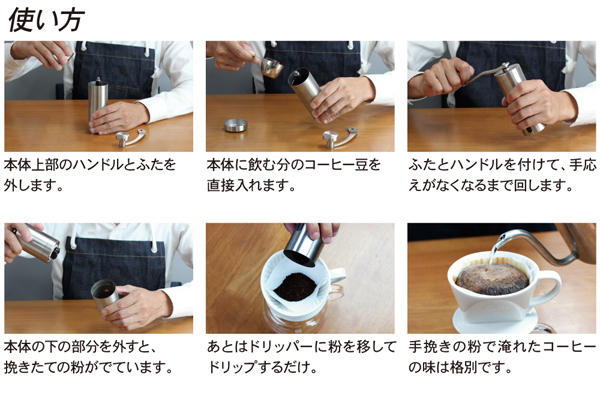 使い方

本体上部のハンドルとふたを外します。

本体に飲む分のコーヒー豆を直接入れます。

ふたとハンドルを付けて、手応えがなくなるまで回します。

本体の下の部分を外すと、挽きたての粉がでています。

あとはドリッパーに粉を移してドリップするだけ。

手挽きの粉で淹れたコーヒーの味は格別です。