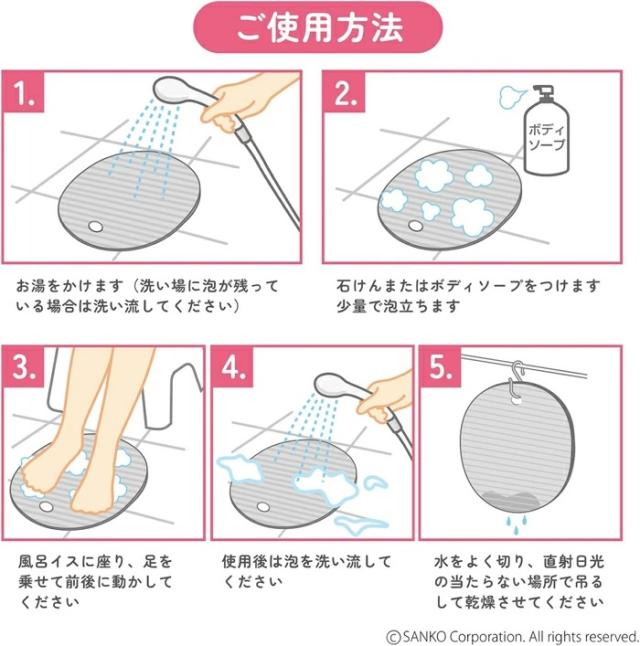 ご使用方法

1.

お湯をかけます（洗い場に泡が残っている場合は洗い流してください）

2.

ボディソープ

石けんまたはボディソープをつけます
少量で泡立ちます

3.

風呂イスに座り、足を乗せて前後に動かしてください

4.

使用後は泡を洗い流してください

5.

水をよく切り、直射日光の当たらない場所で吊るして乾燥させてください

©SANKO Corporation. All rights reserved.