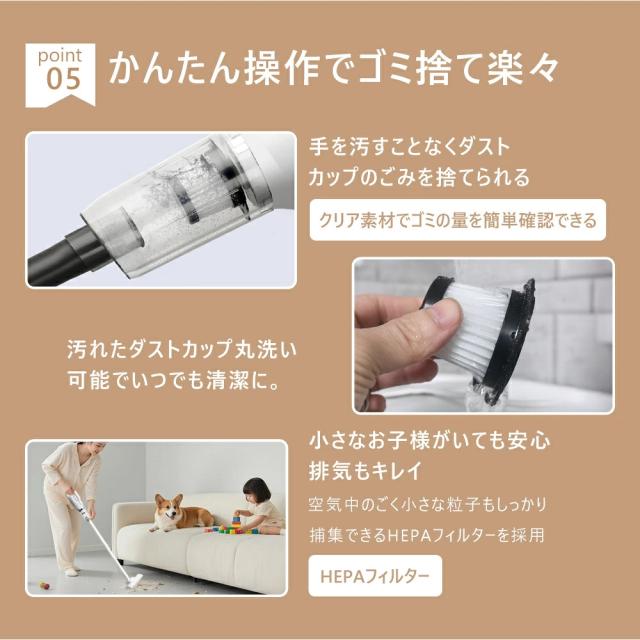 point 05

かんたん操作でゴミ捨て楽々

手を汚すことなくダストカップのごみを捨てられる

クリア素材でゴミの量を簡単確認できる

汚れたダストカップ丸洗い可能でいつでも清潔に。

小さなお子様がいても安心
排気もキレイ

空気中のごく小さな粒子もしっかり捕集できるHEPAフィルターを採用

HEPAフィルター