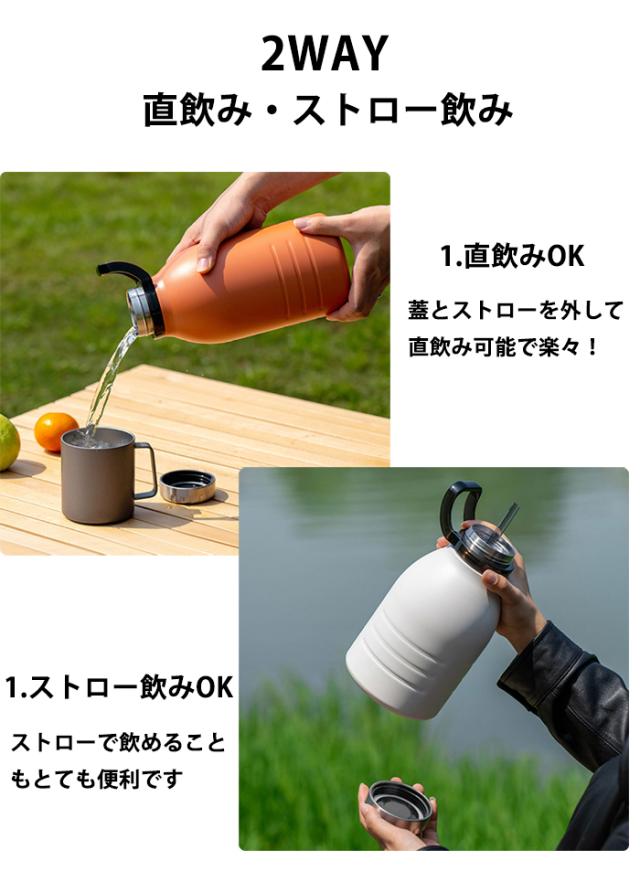 2WAY
直飲み・ストロー飲み

1.直飲みOK

蓋とストローを外して直飲み可能で楽々！

1.ストロー飲みOK

ストローで飲めることもとても便利です