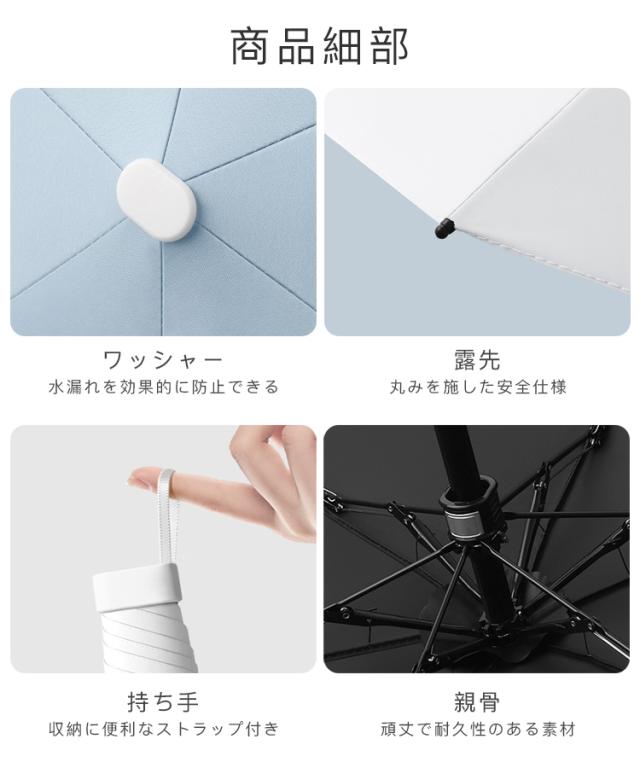 商品細部

ワッシャー
水漏れを効果的に防止できる

露先
丸みを施した安全仕様

持ち手
収納に便利なストラップ付き

親骨
頑丈で耐久性のある素材