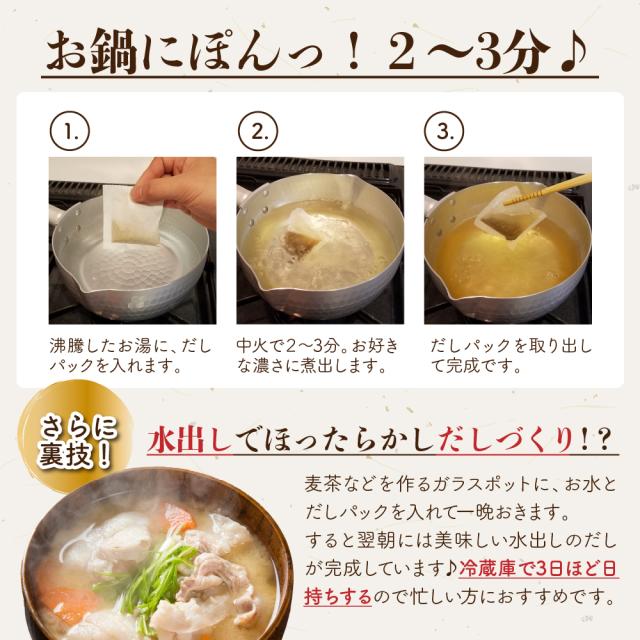 お鍋にぽんっ！２～3分♪

1.

沸騰したお湯に、だしパックを入れます。

2.

中火で２～3分。お好きな濃さに煮出します。

3.

だしパックを取り出して完成です。

さらに裏技！

水出しでほったらかしだしづくり！？

麦茶などを作るガラスポットに、お水とだしパックを入れて一晩おきます。
すると翌朝には美味しい水出しのだしが完成しています♪冷蔵庫で3日ほど日持ちするので忙しい方におすすめです。