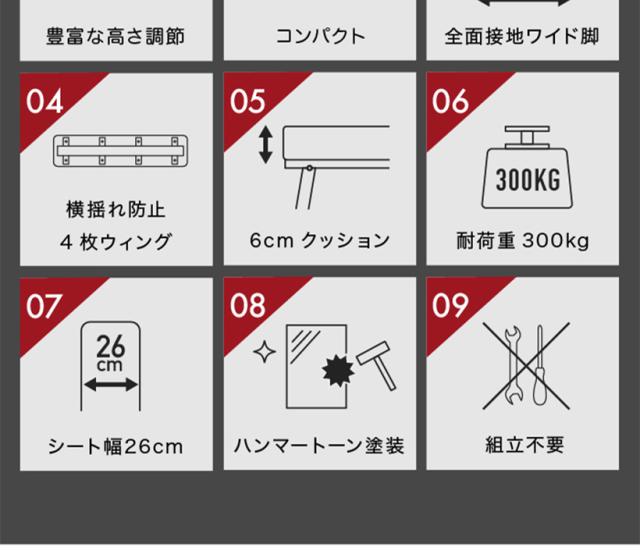 豊富な高さ調節

コンパクト

全面接地ワイド脚

04

横揺れ防止
4 枚ウィング

05

6cm クッション

06

300KG

耐荷重 300kg

07

26
cm

シート幅26cm

08

ハンマートーン塗装

09

組立不要